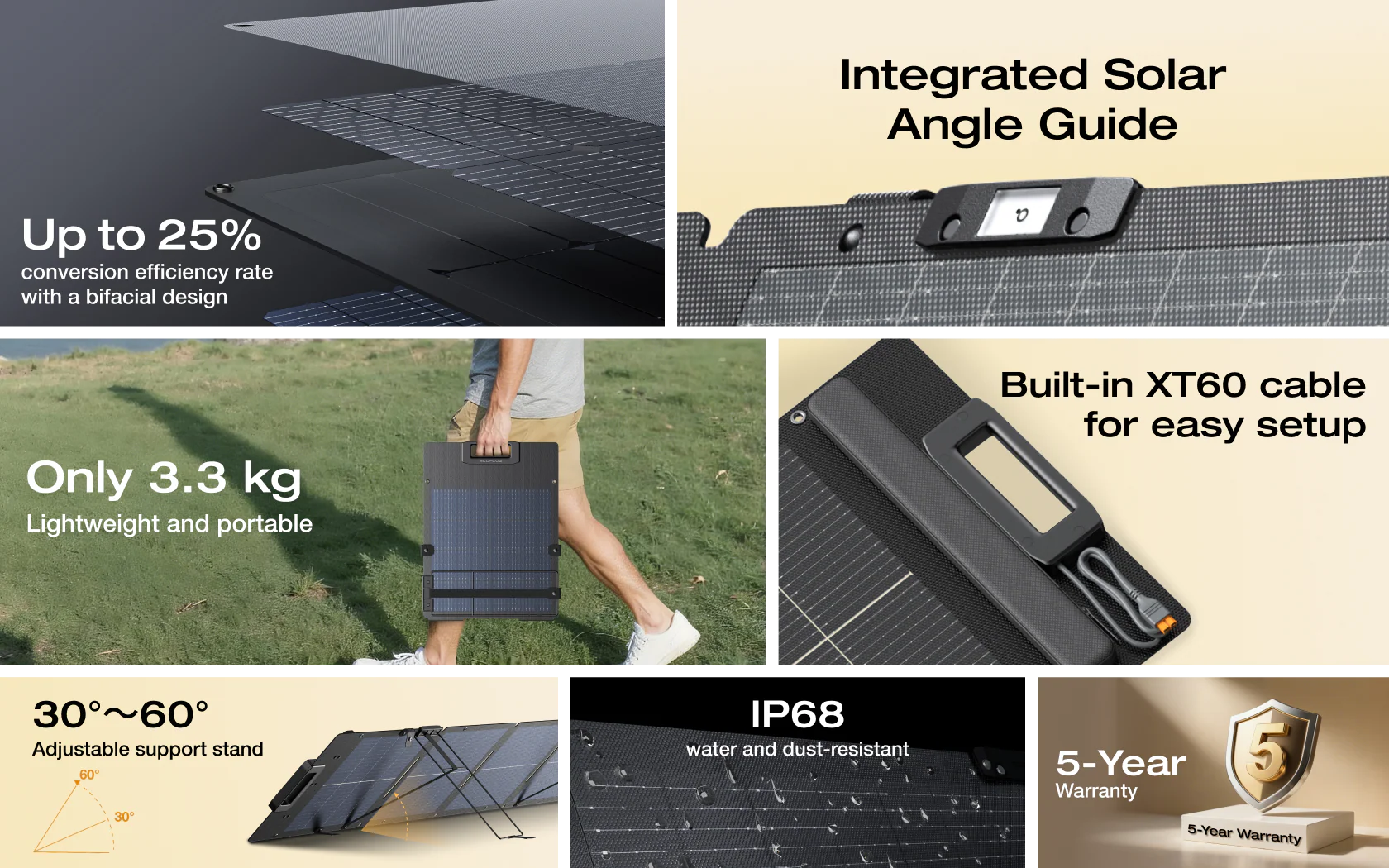 Up to 25%
conversion efficiency rate with a bifacial design

Integrated Solar Angle Guide

Only 3.3 kg
Lightweight and portable

Built-in XT60 cable for easy setup

30°～60°
Adjustable support stand
60°
30°

IP68
water and dust-resistant

5-Year
Warranty
5
5-Year Warranty