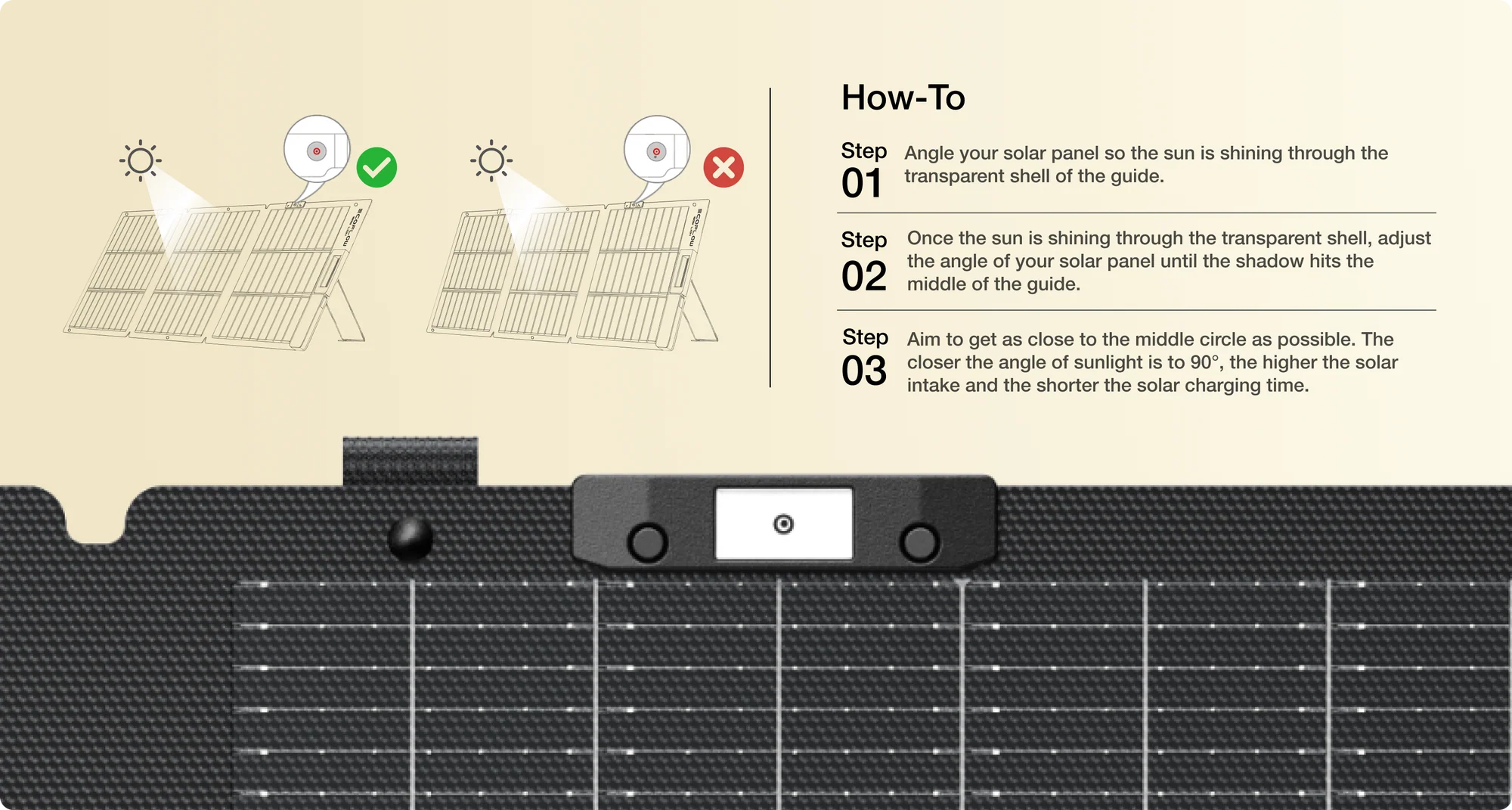 ECOFLOW

ECOFLOW

How-To

Step 01 Angle your solar panel so the sun is shining through the transparent shell of the guide.

Step 02 Once the sun is shining through the transparent shell, adjust the angle of your solar panel until the shadow hits the middle of the guide.

Step 03 Aim to get as close to the middle circle as possible. The closer the angle of sunlight is to 90°, the higher the solar intake and the shorter the solar charging time.